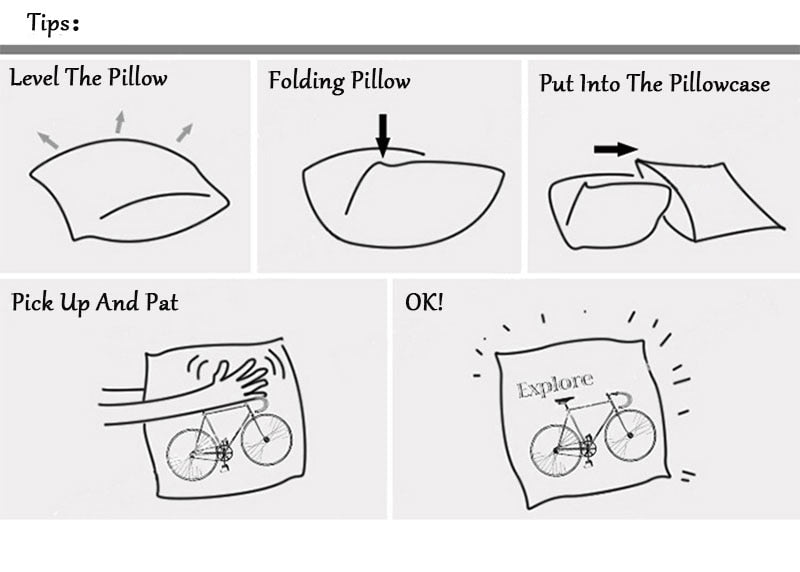 Tips:

Level The Pillow

Folding Pillow

Put Into The Pillowcase

Pick Up And Pat

OK!

Explore